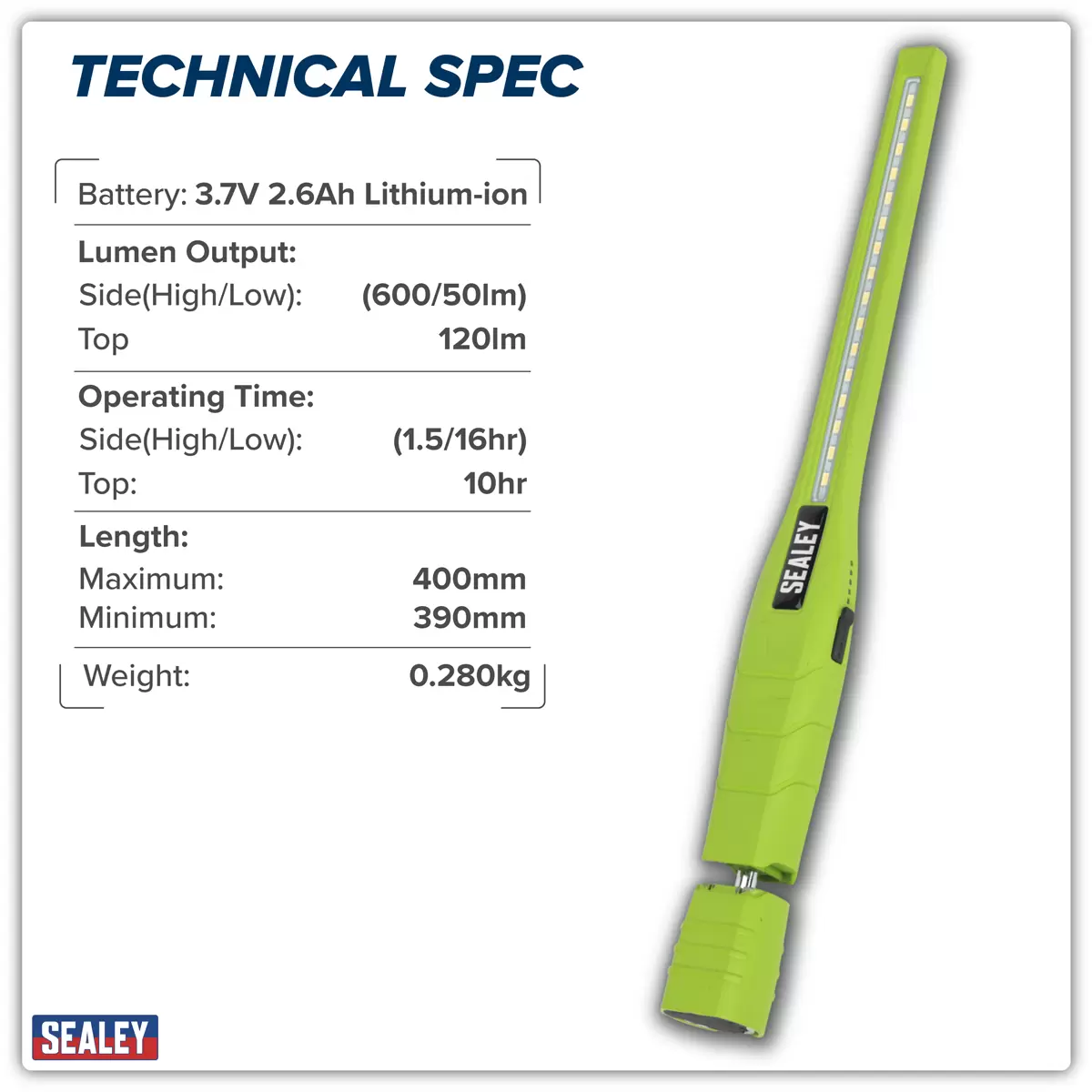 TECHNICAL SPEC

Battery: 3.7V 2.6Ah Lithium-ion

Lumen Output:
Side(High/Low): (600/50lm)
Top 120lm

Operating Time:
Side(High/Low): (1.5/16hr)
Top: 10hr

Length:
Maximum: 400mm
Minimum: 390mm

Weight: 0.280kg

SEALEY

SEALEY